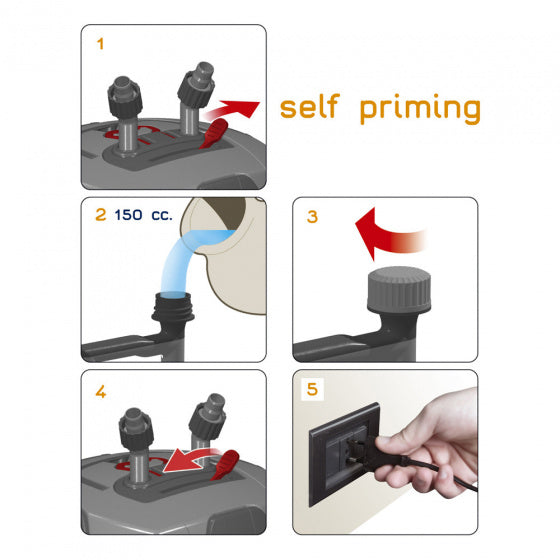 1

self priming

2 150 cc.

3

4

5