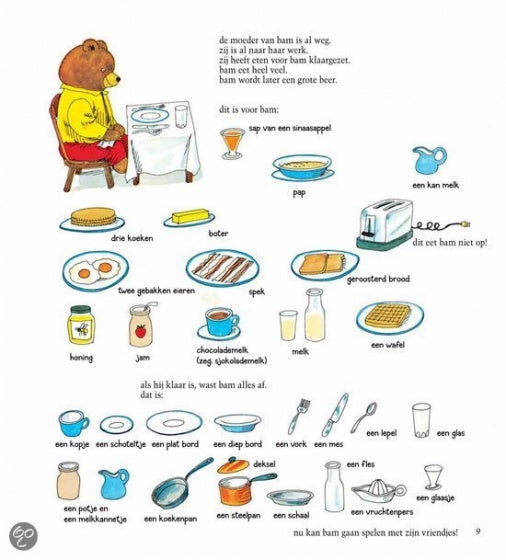 de moeder van bam is al weg.
zij is al naar haar werk.
zij heeft eten voor bam klaargezet.
bam eet heel veel.
bam wordt later een grote beer.

dit is voor bam:

sap van een sinaasappel

pap

een kan melk

drie koeken

boter

dit eet bam niet op!

twee gebakken eieren

spek

geroosterd brood

honing

jam

chocolademelk (zeg: sjokolademelk)

melk

een wafel

als hij klaar is, wast bam alles af.
dat is:

een kopje een schoteltje een plat bord een diep bord een vork een mes een lepel een glas

een potje en een melkkannetje

een koekenpan

deksel

een steelpan

een schaal

een fles

een vruchtenpers

een glaasje

nu kan bam gaan spelen met zijn vriendjes! 9