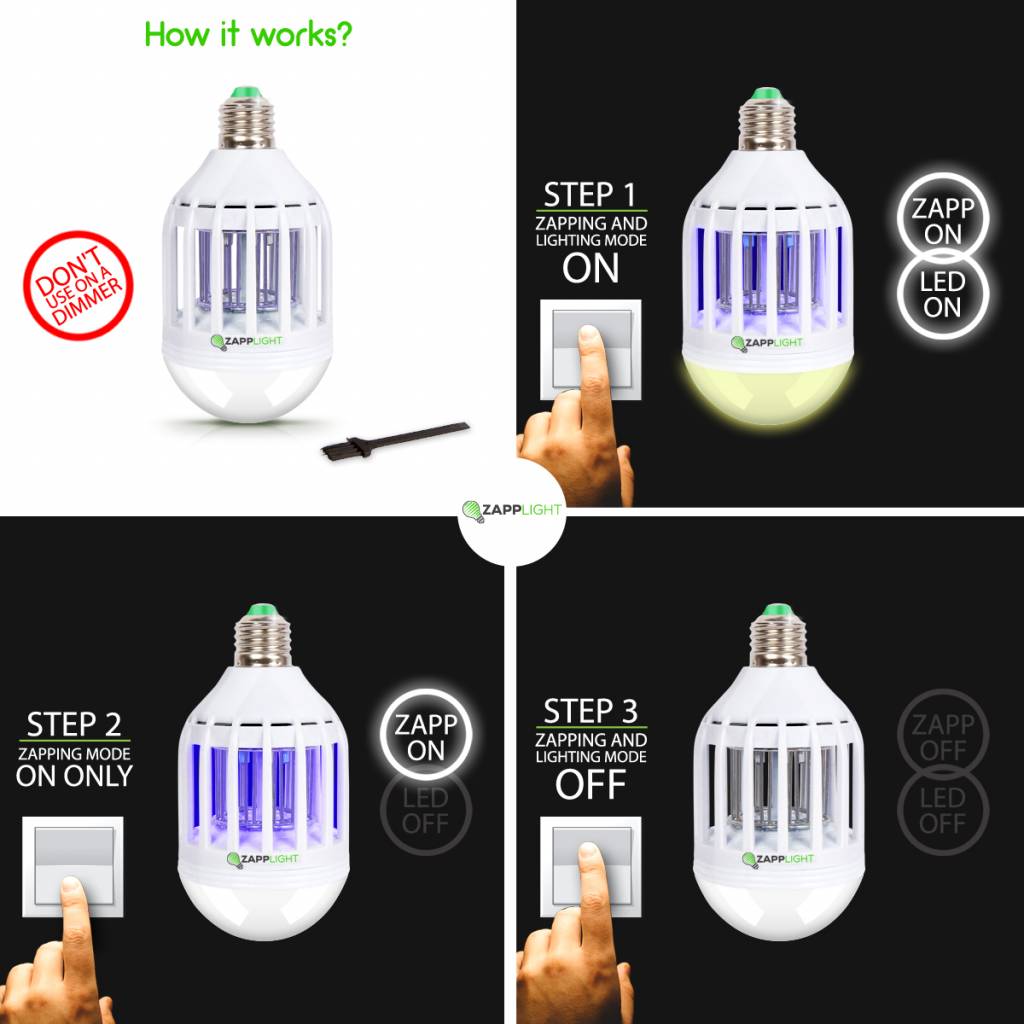 How it works?

DON'T USE ON A DIMMER

ZAPPLIGHT

STEP 1
ZAPPING AND LIGHTING MODE
ON

ZAPPLIGHT

ZAPP ON

LED ON

ZAPPLIGHT

STEP 2
ZAPPING MODE
ON ONLY

ZAPPLIGHT

ZAPP ON

LED OFF

STEP 3
ZAPPING AND LIGHTING MODE
OFF

ZAPPLIGHT

ZAPP OFF

LED OFF