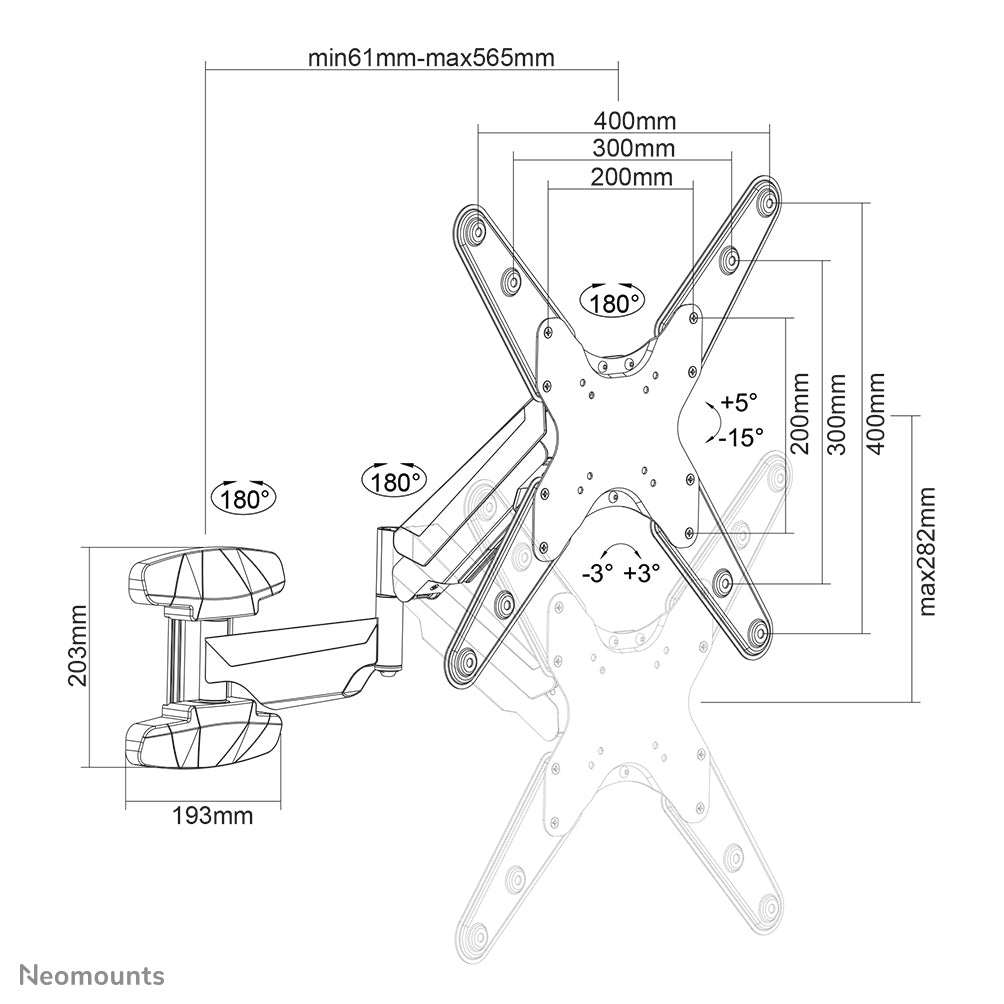 min61mm-max565mm

400mm

300mm

200mm

180°

+5°

-15°

200mm

300mm

400mm

max282mm

180°

180°

-3° +3°

203mm

193mm

Neomounts