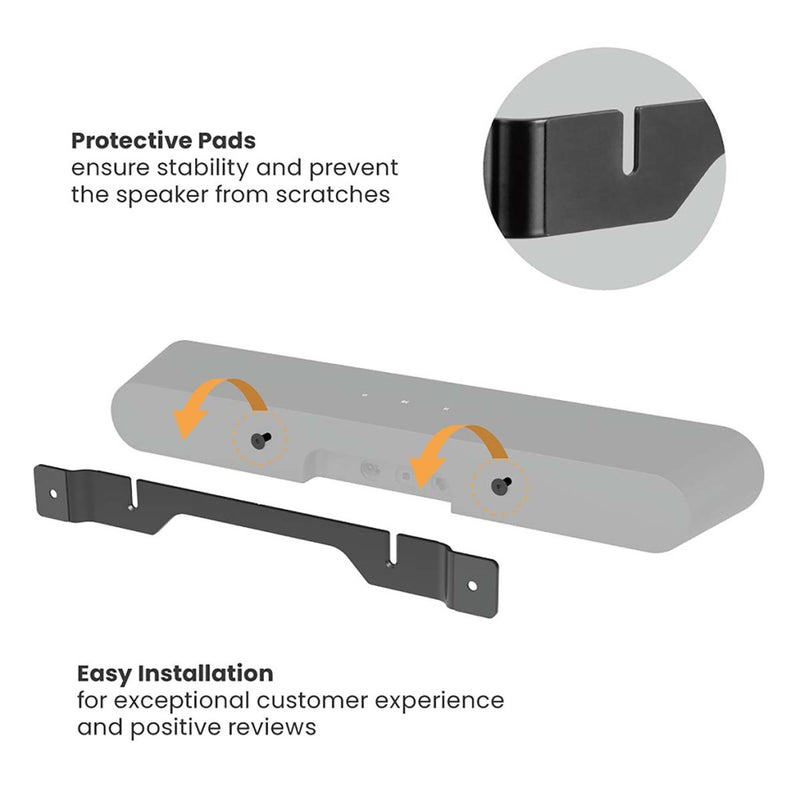 **Protective Pads**
ensure stability and prevent the speaker from scratches

**Easy Installation**
for exceptional customer experience and positive reviews