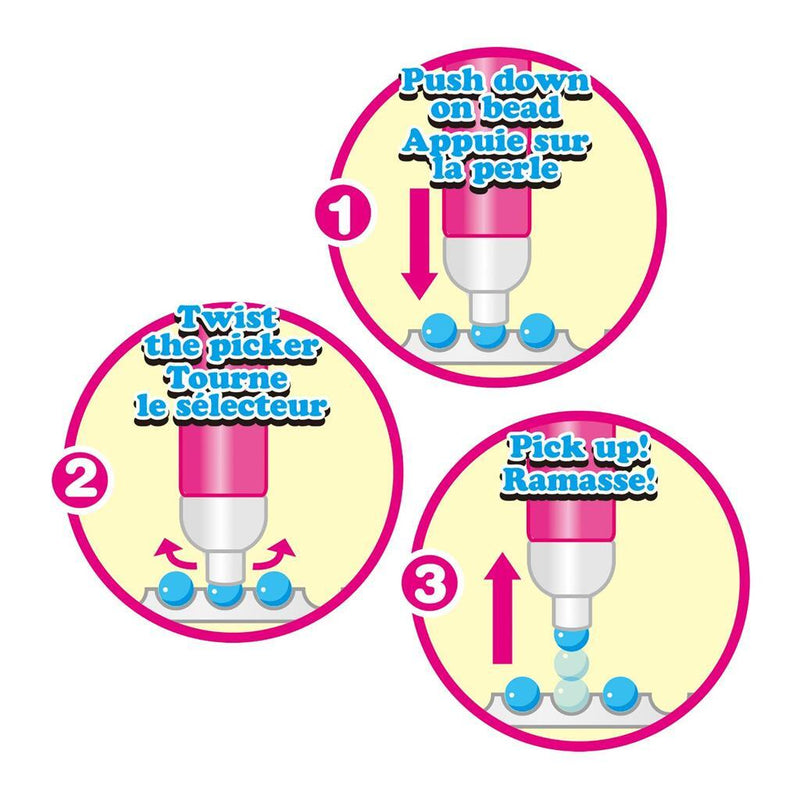 1
Push down on bead
Appuie sur la perle

2
Twist the picker
Tourne le sélecteur

3
Pick up!
Ramasse!