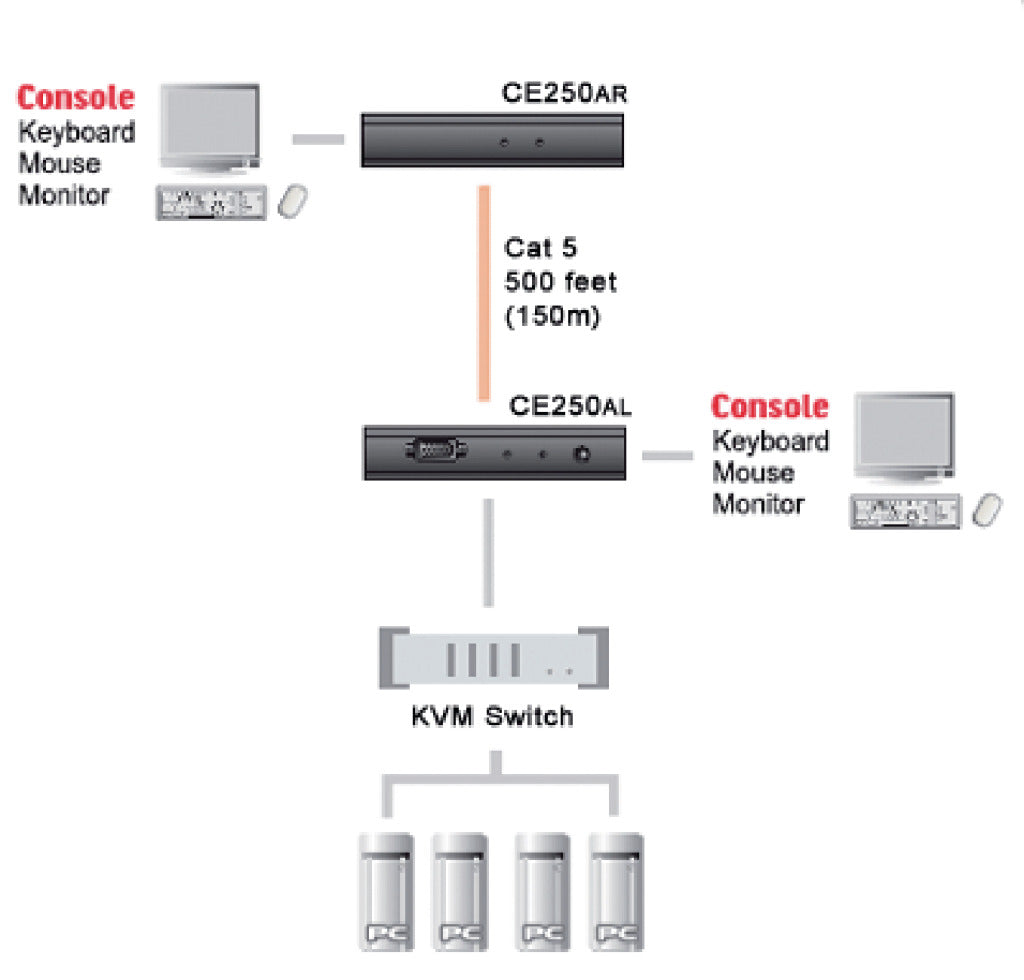 Console
Keyboard
Mouse
Monitor

CE250AR

Cat 5
500 feet
(150m)

CE250AL

Console
Keyboard
Mouse
Monitor

KVM Switch

PC PC PC PC