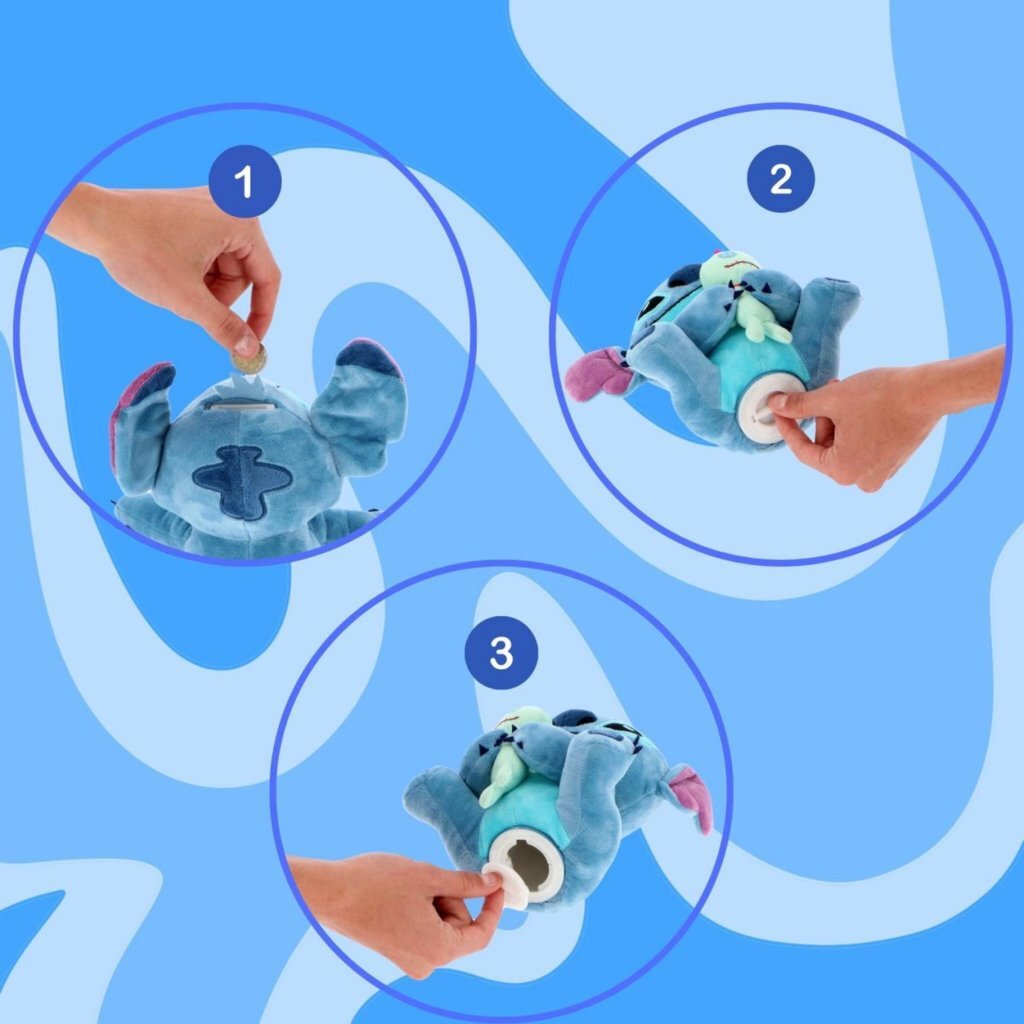 1

2

3