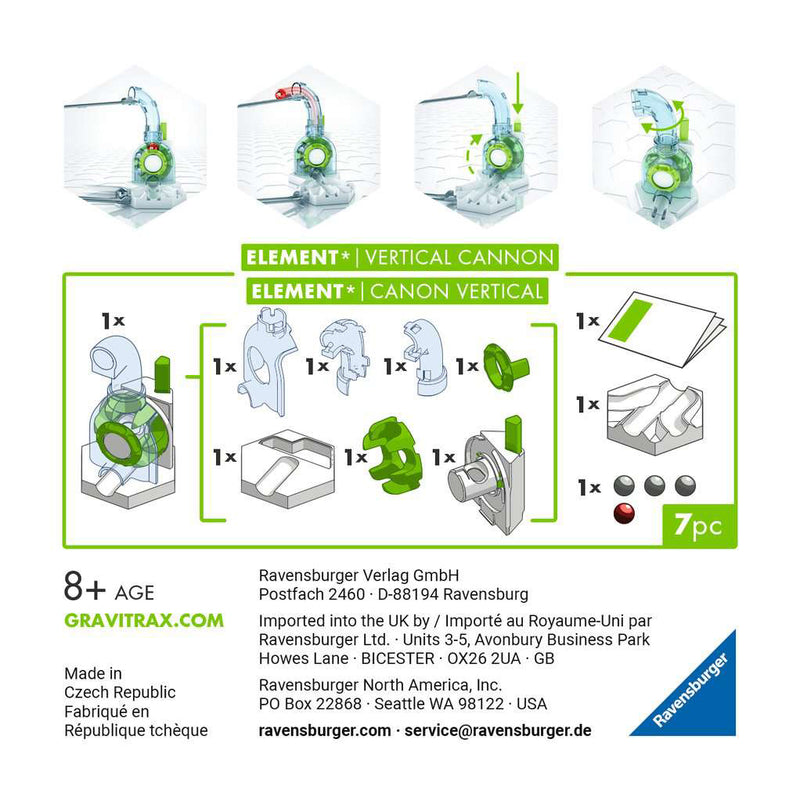 ELEMENT* | VERTICAL CANNON
ELEMENT* | CANON VERTICAL

1x

1x 1x 1x 1x

1x 1x 1x

1x

1x

1x

7pc

8+ AGE
GRAVITRAX.COM

Made in Czech Republic
Fabriqué en République tchèque

Ravensburger Verlag GmbH
Postfach 2460 · D-88194 Ravensburg

Imported into the UK by / Importé au Royaume-Uni par Ravensburger Ltd. · Units 3-5, Avonbury Business Park Howes Lane · BICESTER · OX26 2UA · GB

Ravensburger North America, Inc.
PO Box 22868 · Seattle WA 98122 · USA

ravensburger.com · service@ravensburger.de

Ravensburger