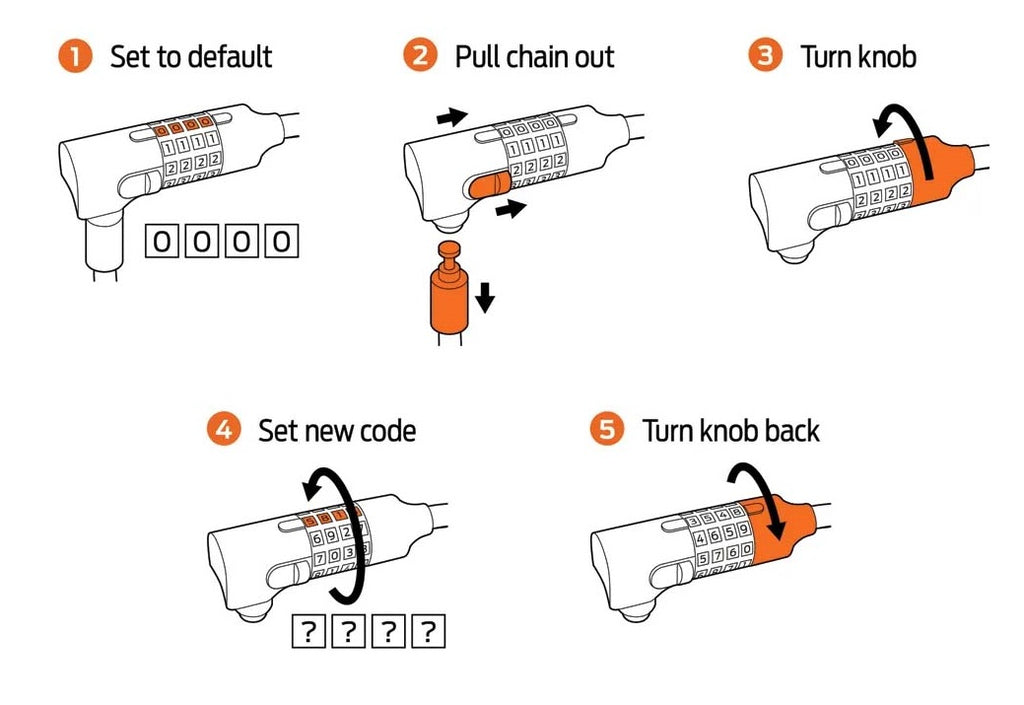 1 Set to default

0 0 0 0
1 1 1 1
2 2 2 2

0 0 0 0

2 Pull chain out

0 0 0 0
1 1 1 1
2 2 2 2

3 Turn knob

0 0 0 0
1 1 1 1
2 2 2 2

4 Set new code

6 9 2
7 0 3

? ? ? ?

5 Turn knob back

3 5 4 8
4 6 5 9
5 7 6 0